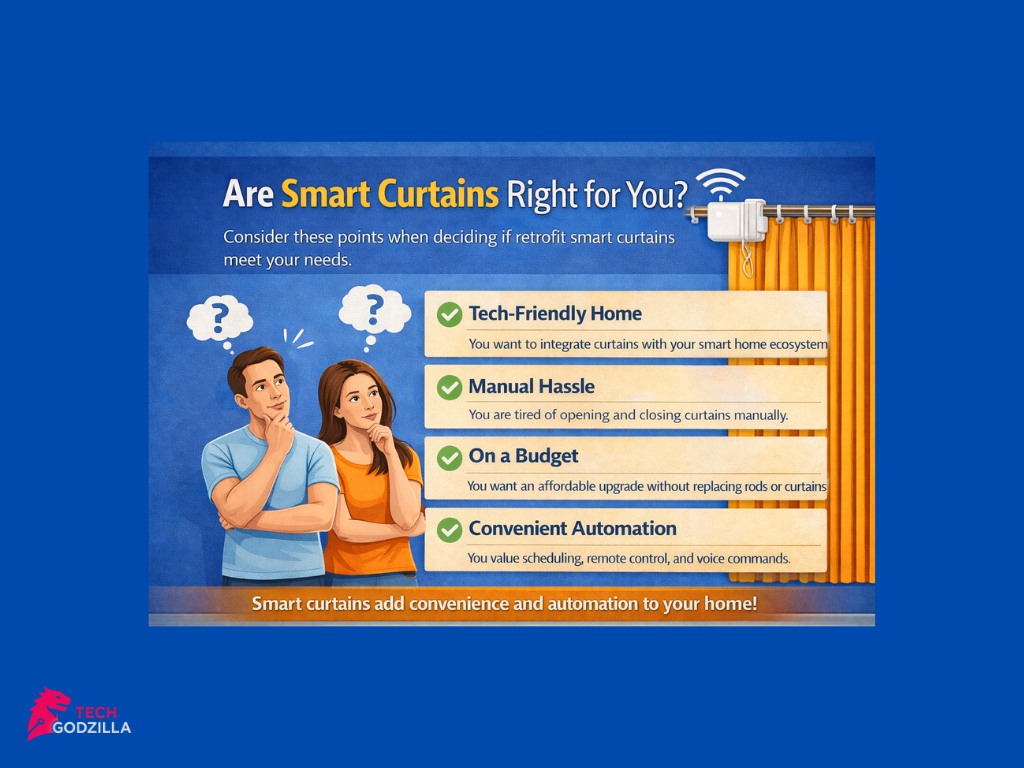 Are Smart Curtains Right for You?

Consider these points when deciding if retrofit smart curtains meet your needs.

?

?

Tech-Friendly Home

You want to integrate curtains with your smart home ecosystem

Manual Hassle

You are tired of opening and closing curtains manually.

On a Budget

You want an affordable upgrade without replacing rods or curtains

Convenient Automation

You value scheduling, remote control, and voice commands.

Smart curtains add convenience and automation to your home!

TECH GODZILLA