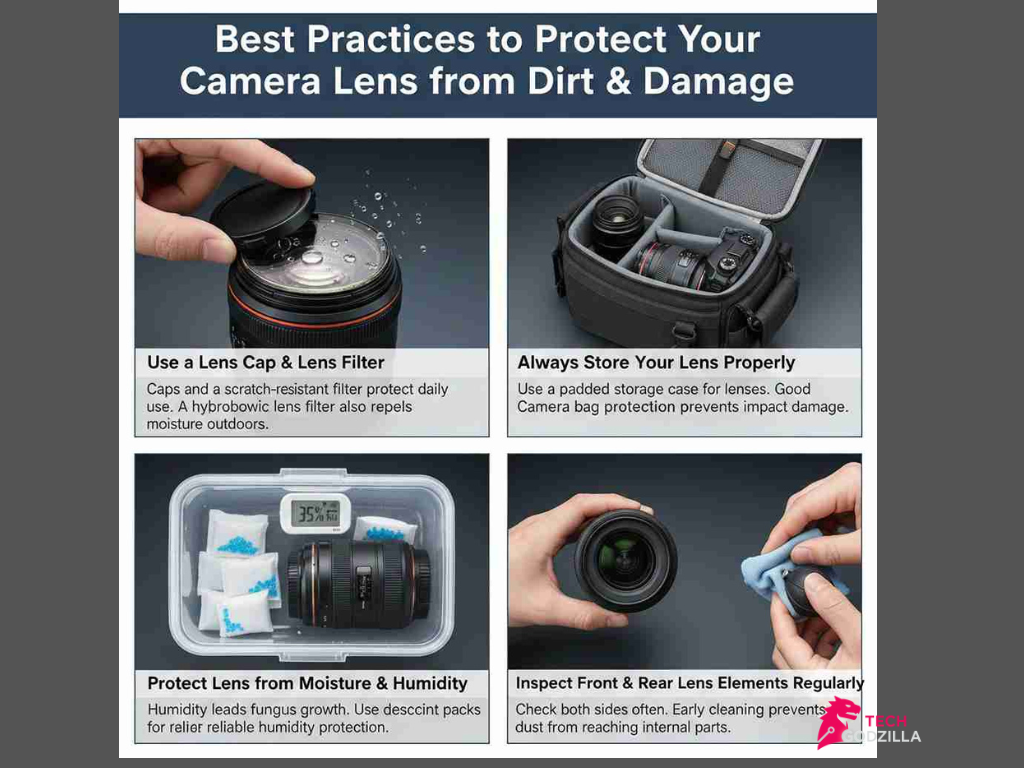 Best Practices to Protect Your Camera Lens from Dirt & Damage

Use a Lens Cap & Lens Filter

Caps and a scratch-resistant filter protect daily use. A hybrobowic lens filter also repels moisture outdoors.

Always Store Your Lens Properly

Use a padded storage case for lenses. Good Camera bag protection prevents impact damage.

35%

Protect Lens from Moisture & Humidity

Humidity leads fungus growth. Use desccint packs for relier reliable humidity protection.

Inspect Front & Rear Lens Elements Regularly

Check both sides often. Early cleaning prevents dust from reaching internal parts.

TECH GODZILLA